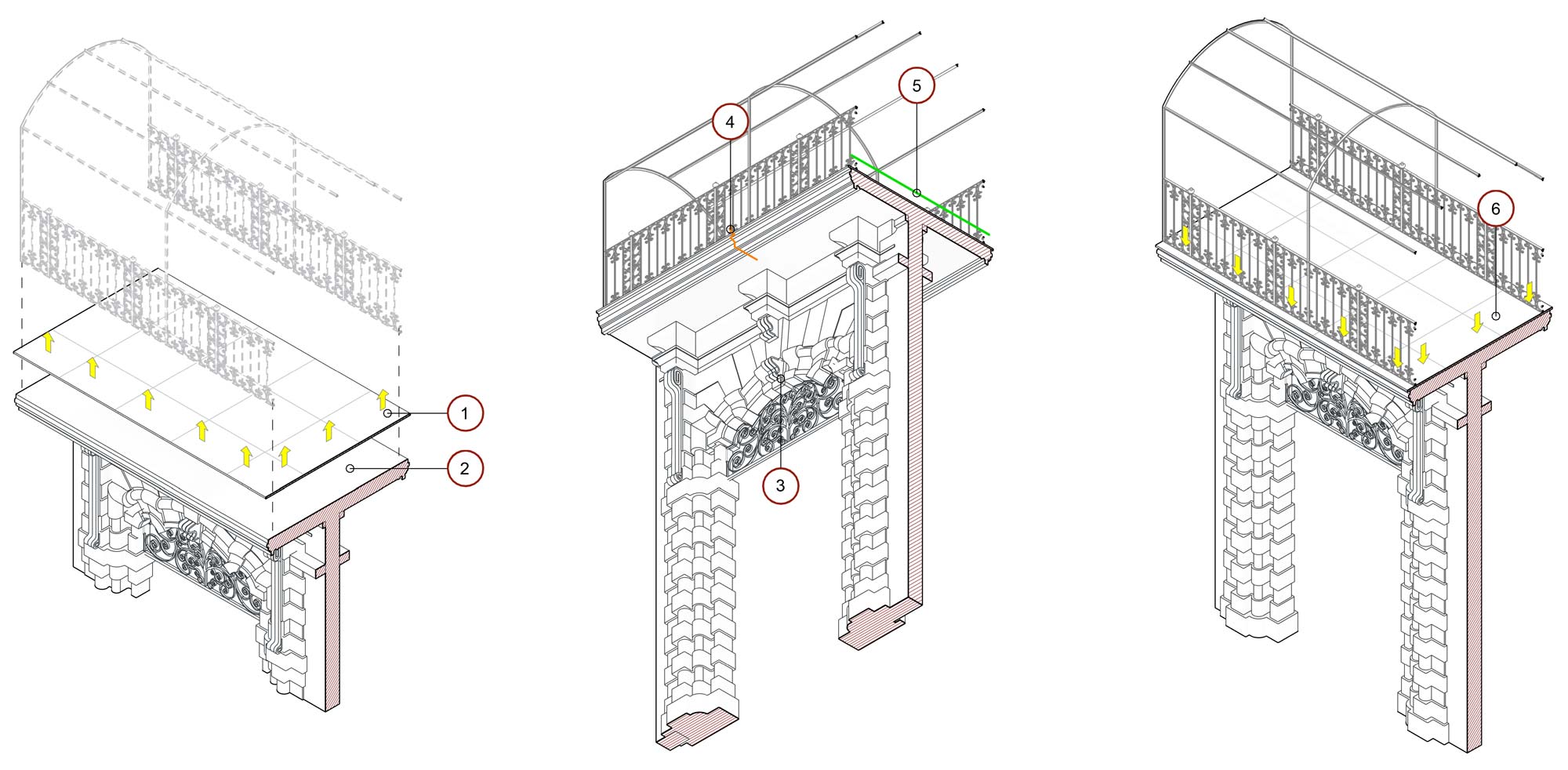 1
2
4
5
3
6